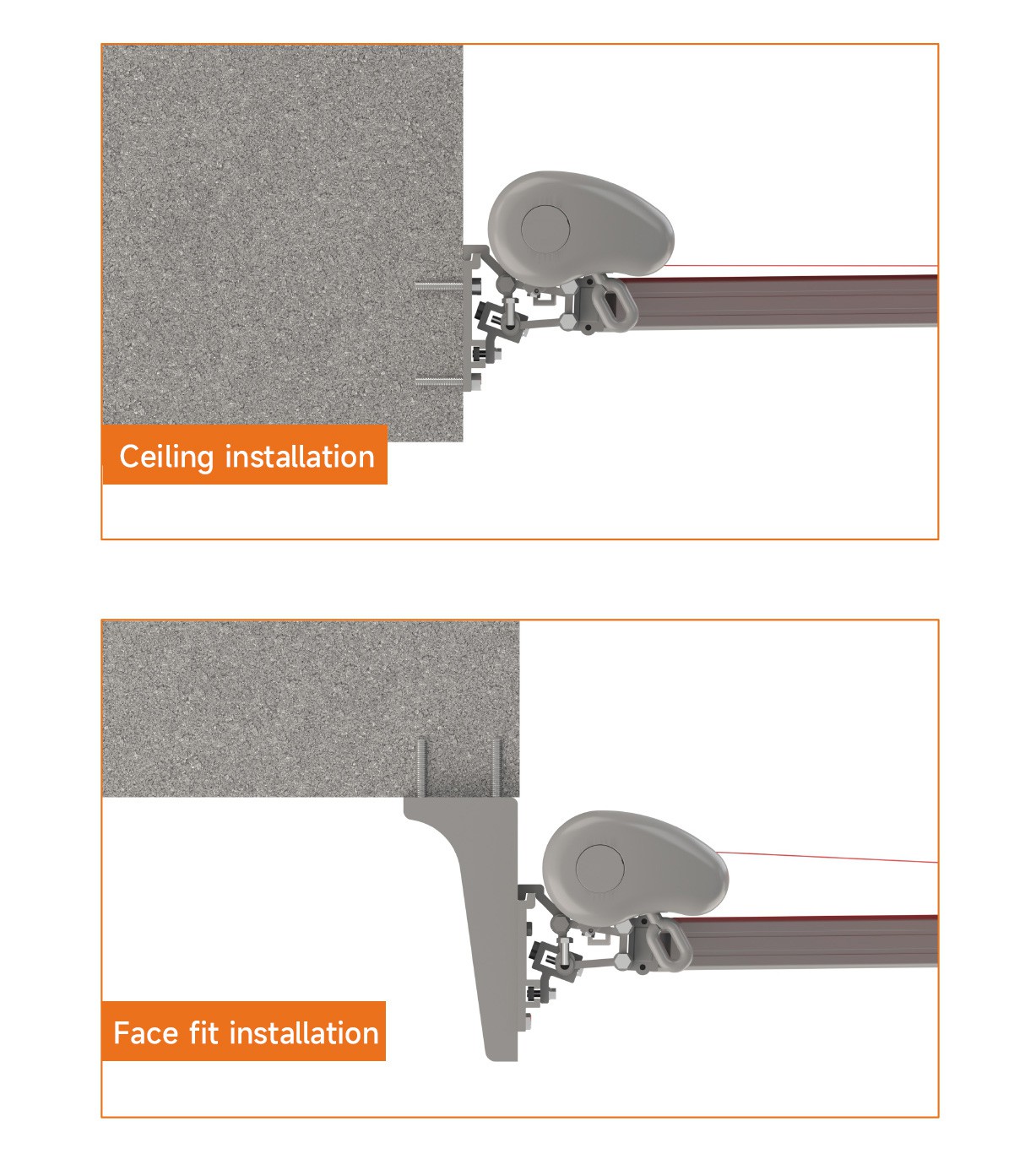 Ceiling installation

Face fit installation